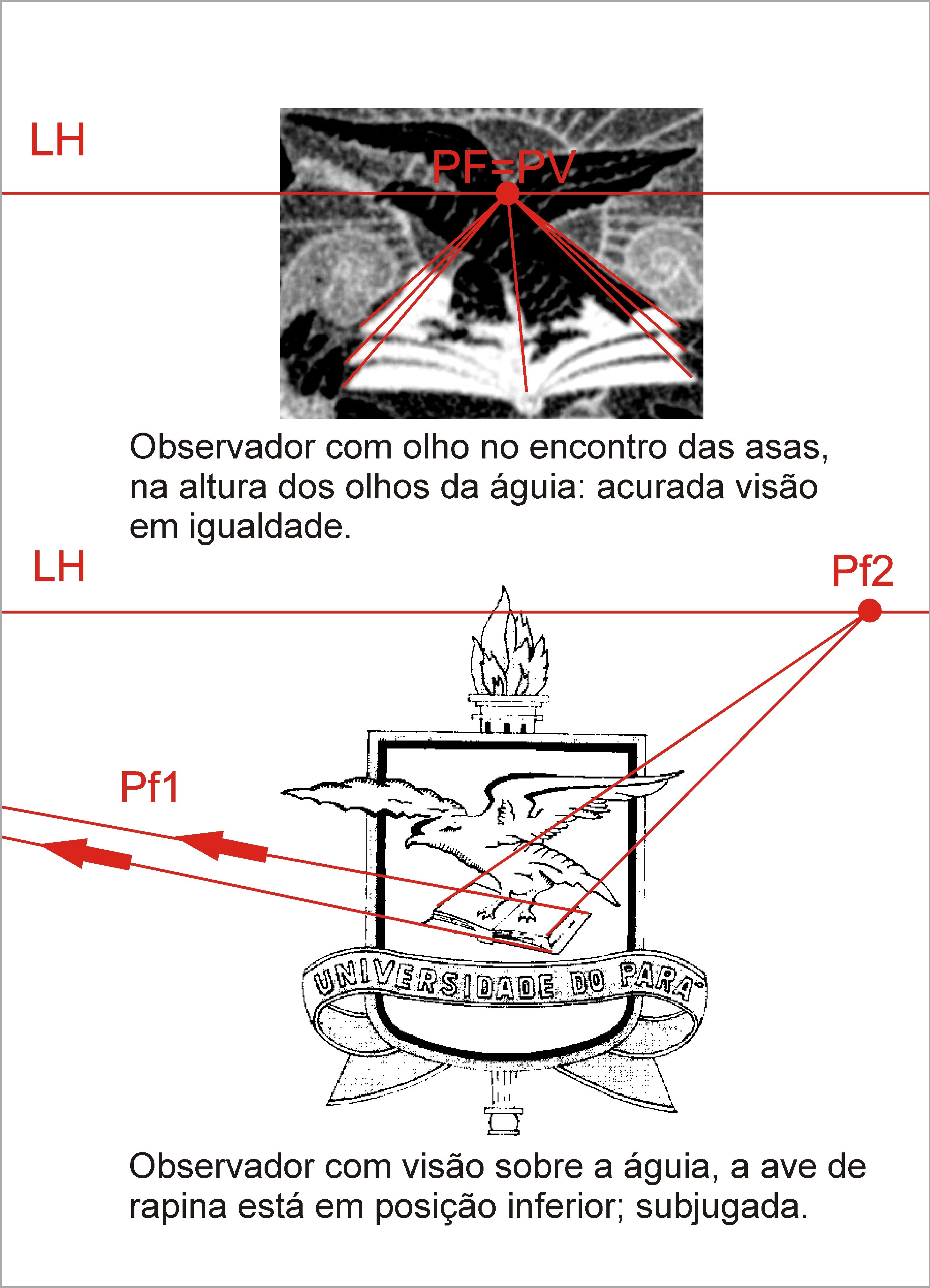 LH

PF=PV

Observador com olho no encontro das asas, na altura dos olhos da águia: acurada visão em igualdade.

LH

Pf2

Pf1

UNIVERSIDADE DO PARÁ

Observador com visão sobre a águia, a ave de rapina está em posição inferior; subjugada.